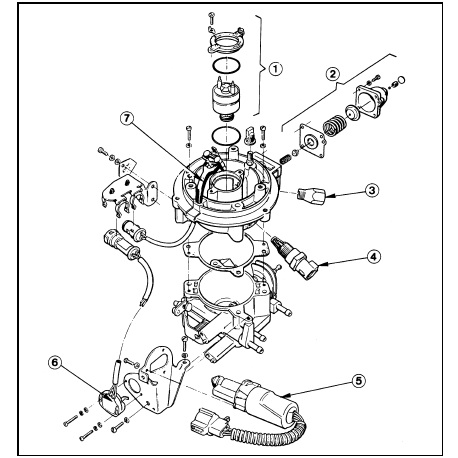 1
2
7
3
4
6
5